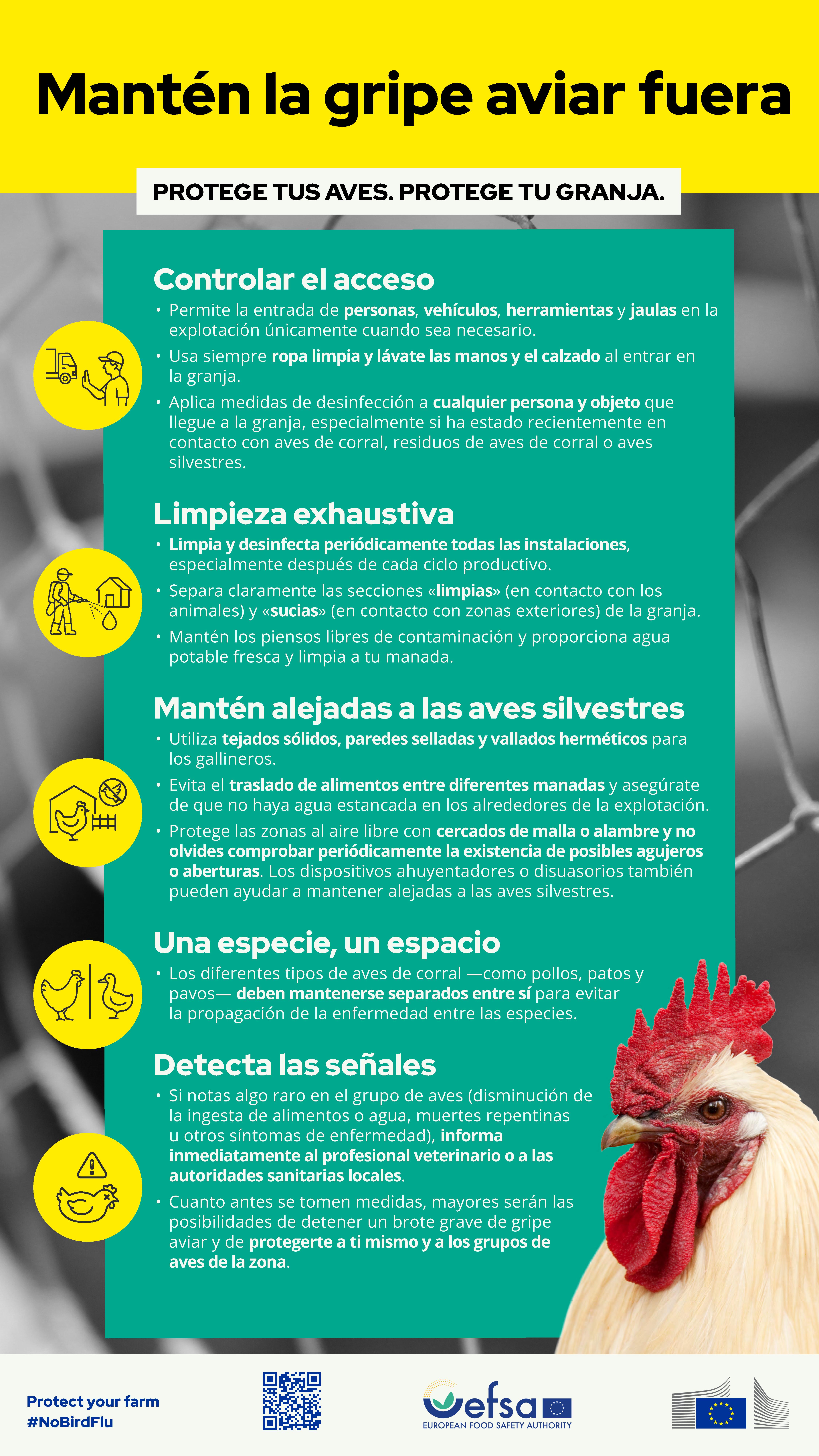 Mantén la gripe aviar fuera

PROTEGE TUS AVES. PROTEGE TU GRANJA.

Controlar el acceso

• Permite la entrada de personas, vehículos, herramientas y jaulas en la explotación únicamente cuando sea necesario.
• Usa siempre ropa limpia y lávate las manos y el calzado al entrar en la granja.
• Aplica medidas de desinfección a cualquier persona y objeto que llegue a la granja, especialmente si ha estado recientemente en contacto con aves de corral, residuos de aves de corral o aves silvestres.

Limpieza exhaustiva

• Limpia y desinfecta periódicamente todas las instalaciones, especialmente después de cada ciclo productivo.
• Separa claramente las secciones «limpias» (en contacto con los animales) y «sucias» (en contacto con zonas exteriores) de la granja.
• Mantén los piensos libres de contaminación y proporciona agua potable fresca y limpia a tu manada.

Mantén alejadas a las aves silvestres

• Utiliza tejados sólidos, paredes selladas y vallados herméticos para los gallineros.
• Evita el traslado de alimentos entre diferentes manadas y asegúrate de que no haya agua estancada en los alrededores de la explotación.
• Protege las zonas al aire libre con cercados de malla o alambre y no olvides comprobar periódicamente la existencia de posibles agujeros o aberturas. Los dispositivos ahuyentadores o disuasorios también pueden ayudar a mantener alejadas a las aves silvestres.

Una especie, un espacio

• Los diferentes tipos de aves de corral —como pollos, patos y pavos— deben mantenerse separados entre sí para evitar la propagación de la enfermedad entre las especies.

Detecta las señales

• Si notas algo raro en el grupo de aves (disminución de la ingesta de alimentos o agua, muertes repentinas u otros síntomas de enfermedad), informa inmediatamente al profesional veterinario o a las autoridades sanitarias locales.
• Cuanto antes se tomen medidas, mayores serán las posibilidades de detener un brote grave de gripe aviar y de protegerte a ti mismo y a los grupos de aves de la zona.

Protect your farm
#NoBirdFlu

efsa
EUROPEAN FOOD SAFETY AUTHORITY